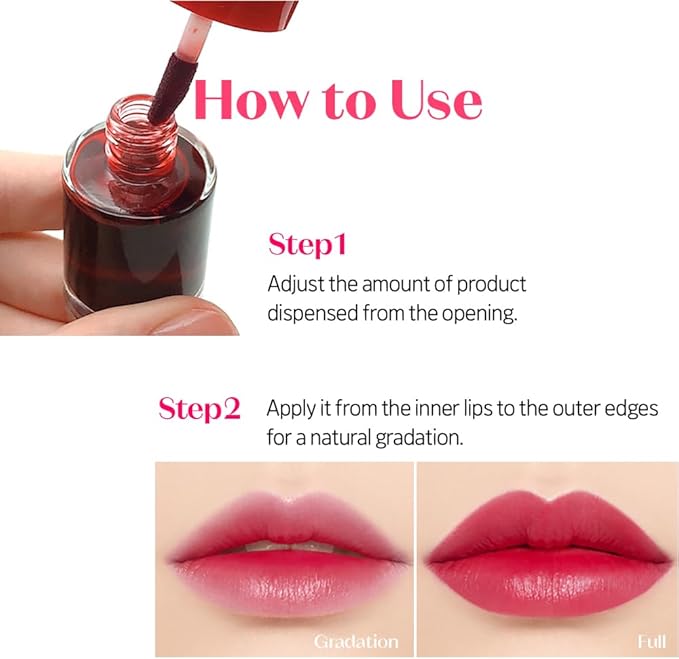 How to Use

Step1

Adjust the amount of product dispensed from the opening.

Step2 Apply it from the inner lips to the outer edges for a natural gradation.

Gradation

Full